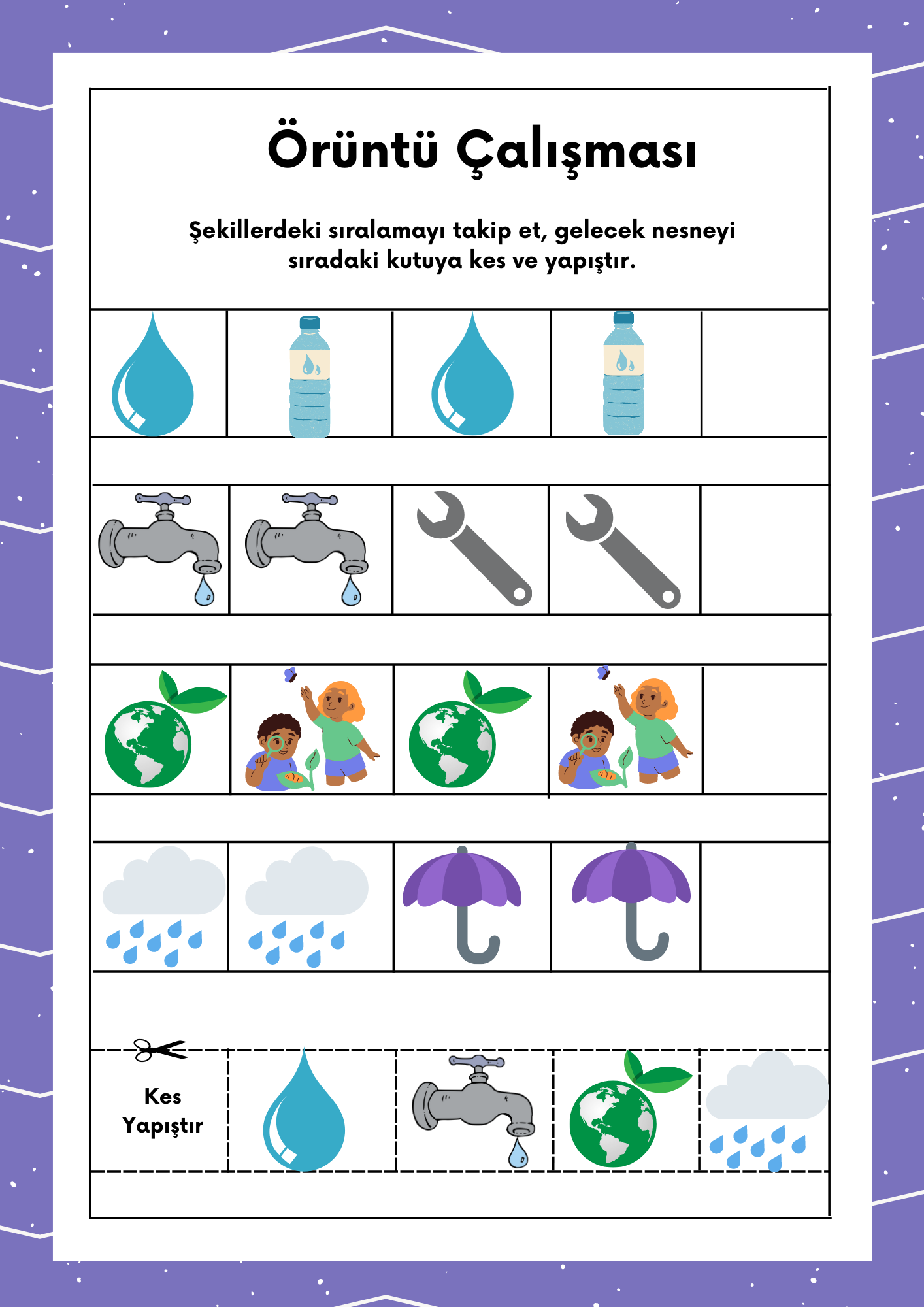 Örüntü Çalışması

Şekillerdeki sıralamayı takip et, gelecek nesneyi sıradaki kutuya kes ve yapıştır.

Kes
Yapıştır